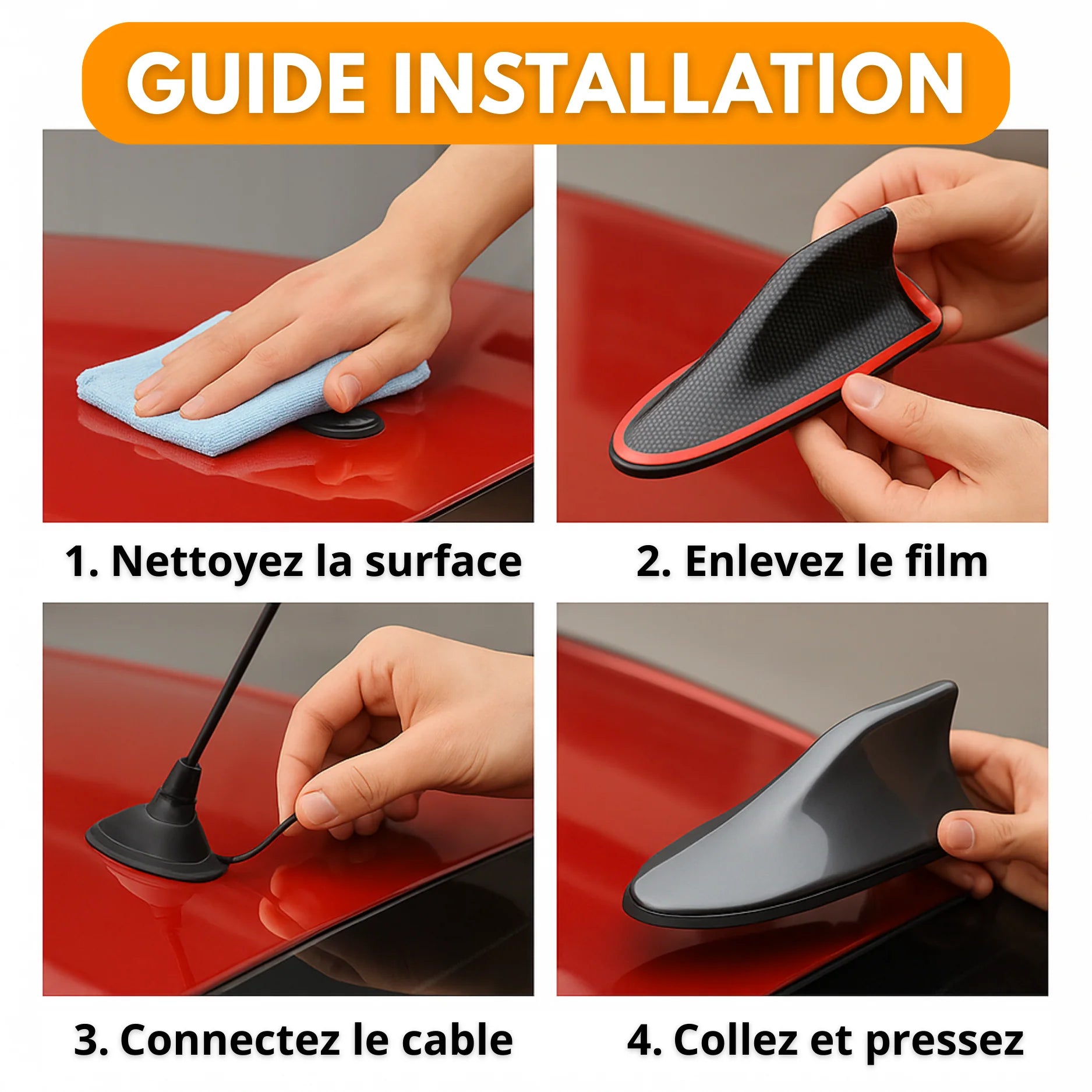 GUIDE INSTALLATION

1. Nettoyez la surface

2. Enlevez le film

3. Connectez le cable

4. Collez et pressez